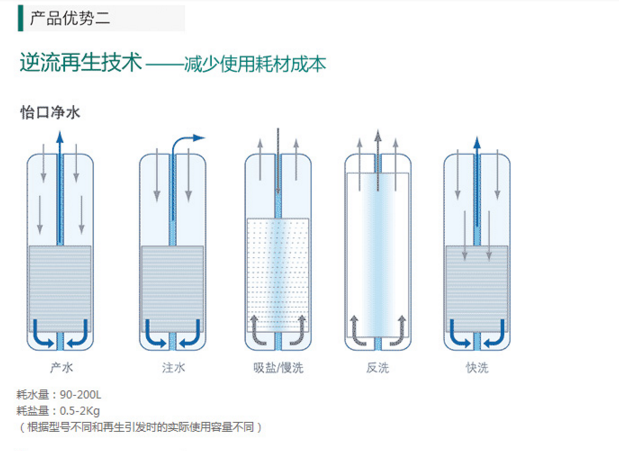 产品优势二

逆流再生技术——减少使用耗材成本

怡口净水

产水　注水　吸盐/慢洗　反洗　快洗

耗水量：90-200L
耗盐量：0.5-2Kg
（根据型号不同和再生引发时的实际使用容量不同）